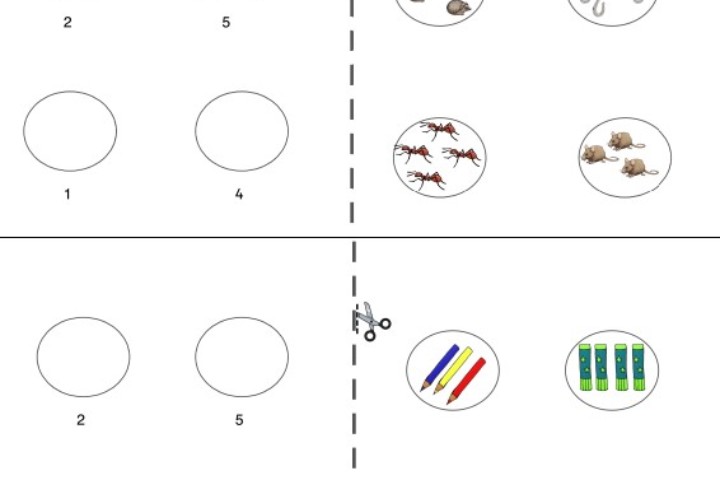 2 5

1 4

2 5