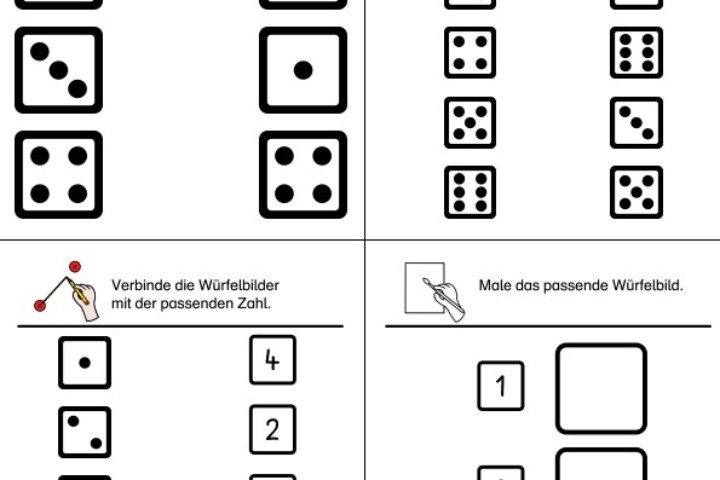 Verbinde die Würfelbilder mit der passenden Zahl.

4

2

Male das passende Würfelbild.

1