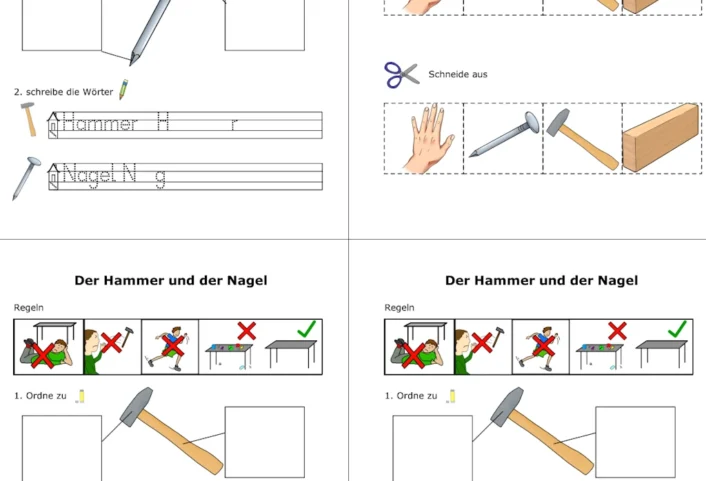 2. schreibe die Wörter

Hammer H r

Nagel N g

Schneide aus

Der Hammer und der Nagel

Regeln

1. Ordne zu

Der Hammer und der Nagel

Regeln

1. Ordne zu