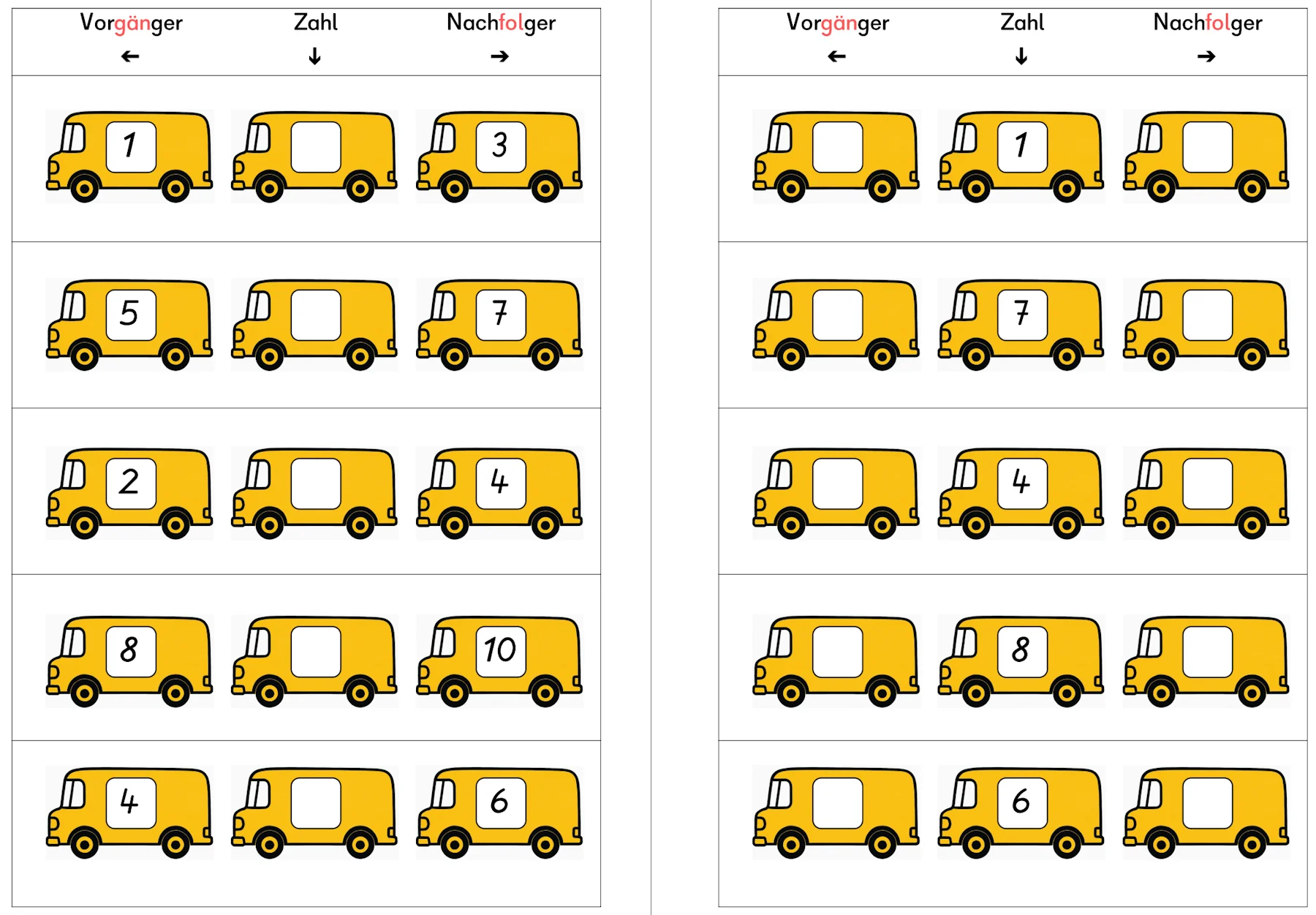 | Vorgänger ← | Zahl ↓ | Nachfolger → |
|---|---|---|
| 1 | | 3 |
| 5 | | 7 |
| 2 | | 4 |
| 8 | | 10 |
| 4 | | 6 |

| Vorgänger ← | Zahl ↓ | Nachfolger → |
|---|---|---|
| | 1 | |
| | 7 | |
| | 4 | |
| | 8 | |
| | 6 | |