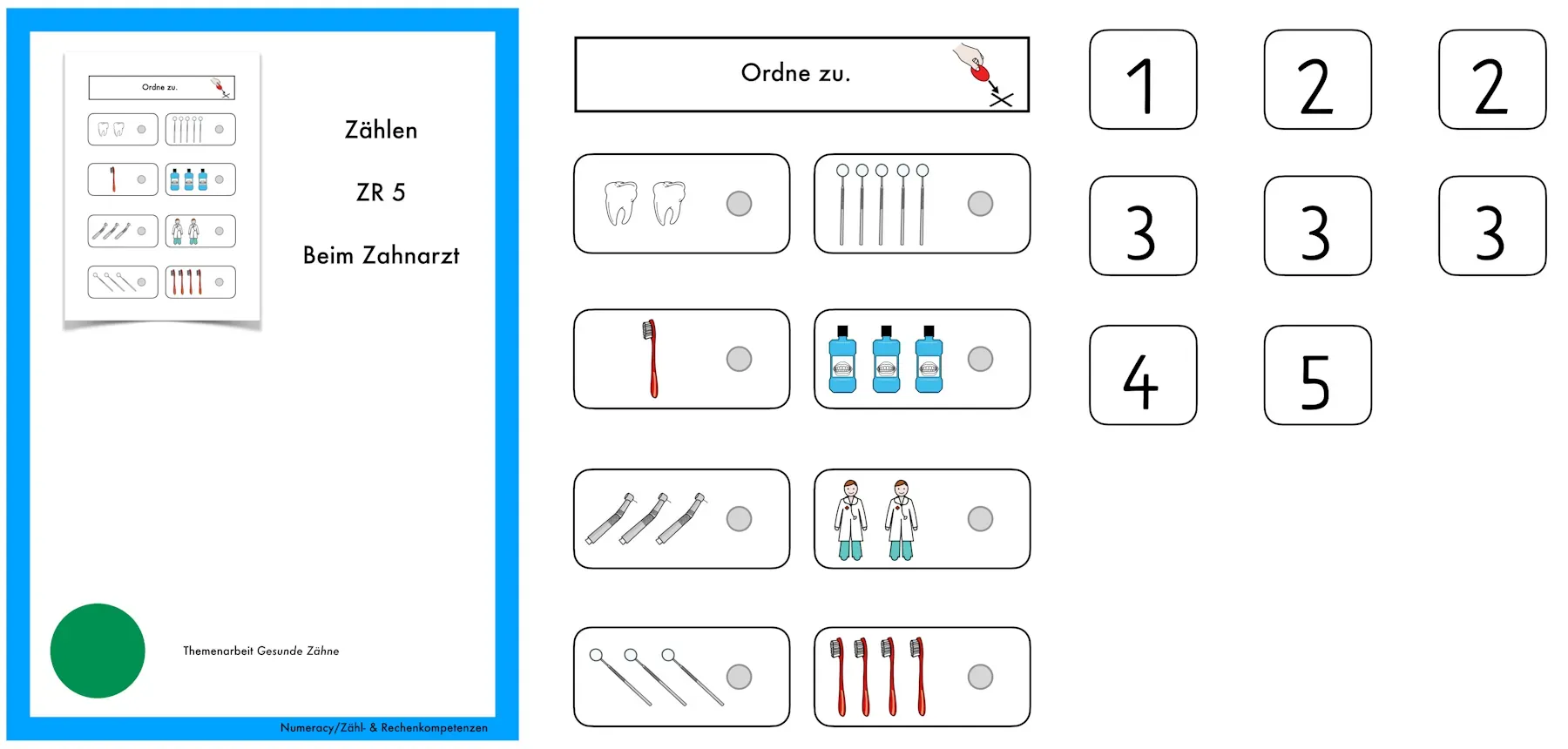 Ordne zu.

Zählen

ZR 5

Beim Zahnarzt

Themenarbeit Gesunde Zähne

Numeracy/Zähl- & Rechenkompetenzen

Ordne zu.

1 2 2

3 3 3

4 5