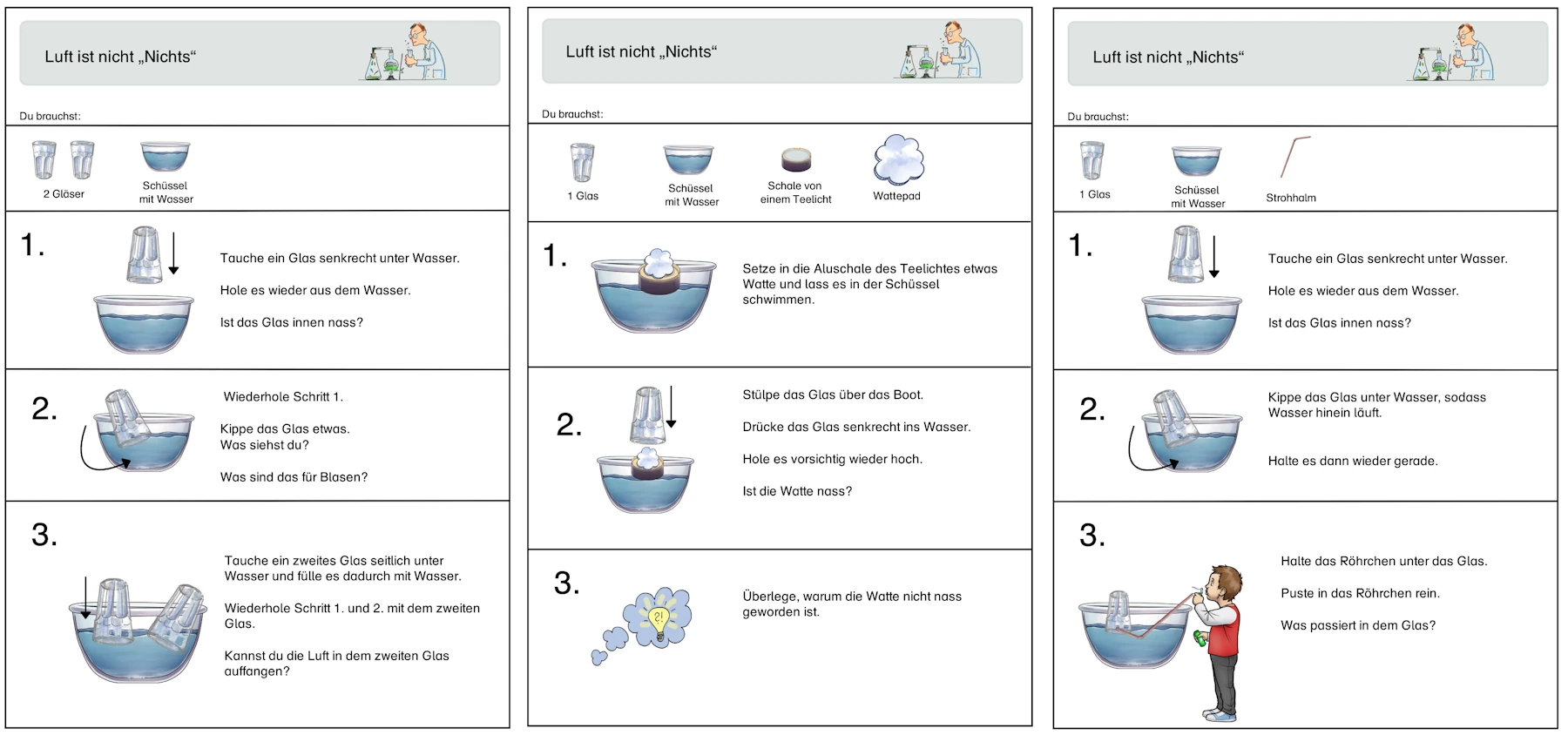 Luft ist nicht „Nichts“

Du brauchst:

2 Gläser

Schüssel mit Wasser

1.

Tauche ein Glas senkrecht unter Wasser.

Hole es wieder aus dem Wasser.

Ist das Glas innen nass?

2.

Wiederhole Schritt 1.

Kippe das Glas etwas. Was siehst du?

Was sind das für Blasen?

3.

Tauche ein zweites Glas seitlich unter Wasser und fülle es dadurch mit Wasser.

Wiederhole Schritt 1. und 2. mit dem zweiten Glas.

Kannst du die Luft in dem zweiten Glas auffangen?

Luft ist nicht „Nichts“

Du brauchst:

1 Glas

Schüssel mit Wasser

Schale von einem Teelicht

Wattepad

1.

Setze in die Aluschale des Teelichtes etwas Watte und lass es in der Schüssel schwimmen.

2.

Stülpe das Glas über das Boot.

Drücke das Glas senkrecht ins Wasser.

Hole es vorsichtig wieder hoch.

Ist die Watte nass?

3.

?!

Überlege, warum die Watte nicht nass geworden ist.

Luft ist nicht „Nichts“

Du brauchst:

1 Glas

Schüssel mit Wasser

Strohhalm

1.

Tauche ein Glas senkrecht unter Wasser.

Hole es wieder aus dem Wasser.

Ist das Glas innen nass?

2.

Kippe das Glas unter Wasser, sodass Wasser hinein läuft.

Halte es dann wieder gerade.

3.

Halte das Röhrchen unter das Glas.

Puste in das Röhrchen rein.

Was passiert in dem Glas?