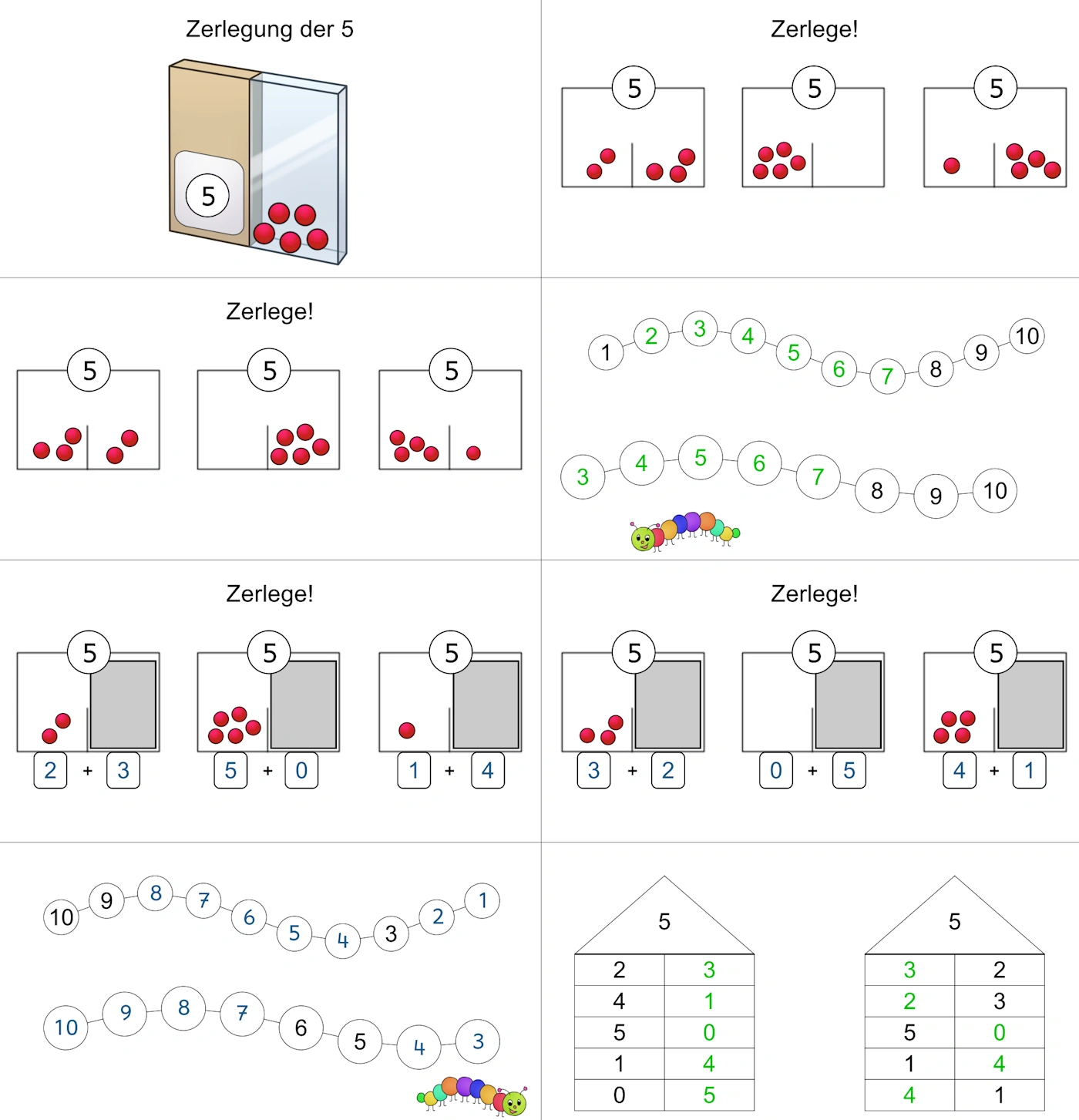 Zerlegung der 5

5

Zerlege!

5

5

5

Zerlege!

5

5

5

1 2 3 4 5 6 7 8 9 10

3 4 5 6 7 8 9 10

Zerlege!

5

5

5

2 + 3

5 + 0

1 + 4

Zerlege!

5

5

5

3 + 2

0 + 5

4 + 1

10 9 8 7 6 5 4 3 2 1

10 9 8 7 6 5 4 3

5

| 2 | 3 |
|---|---|
| 4 | 1 |
| 5 | 0 |
| 1 | 4 |
| 0 | 5 |

5

| 3 | 2 |
|---|---|
| 2 | 3 |
| 5 | 0 |
| 1 | 4 |
| 4 | 1 |