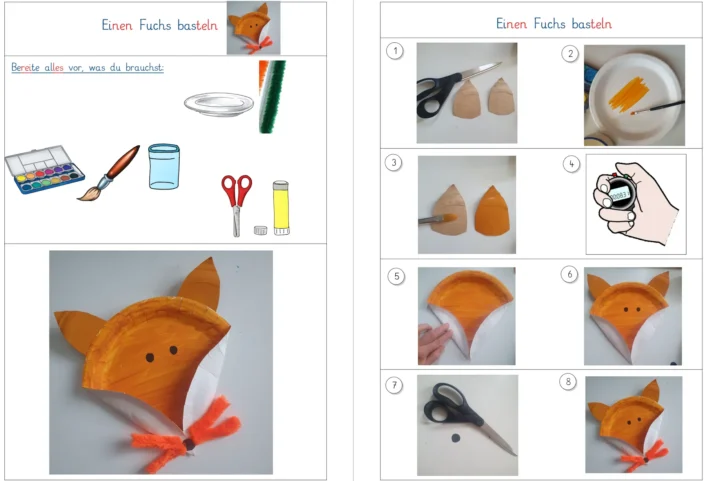 Einen Fuchs basteln

Bereite alles vor, was du brauchst:

Einen Fuchs basteln

1

2

3

4

5

6

7

8