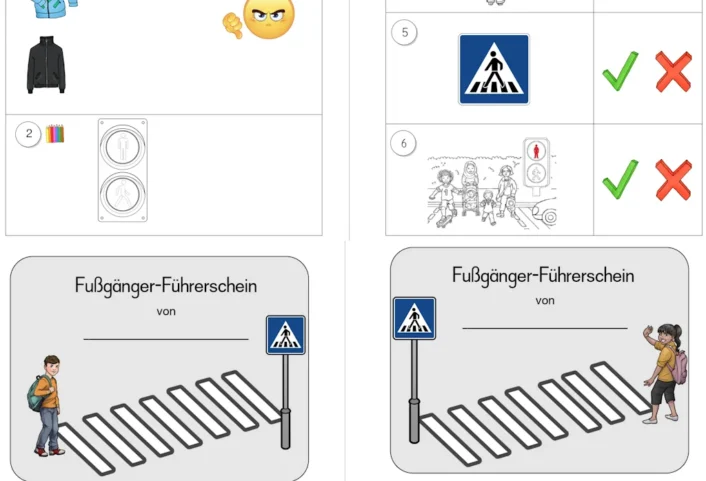 2

5

6

Fußgänger-Führerschein
von

Fußgänger-Führerschein
von