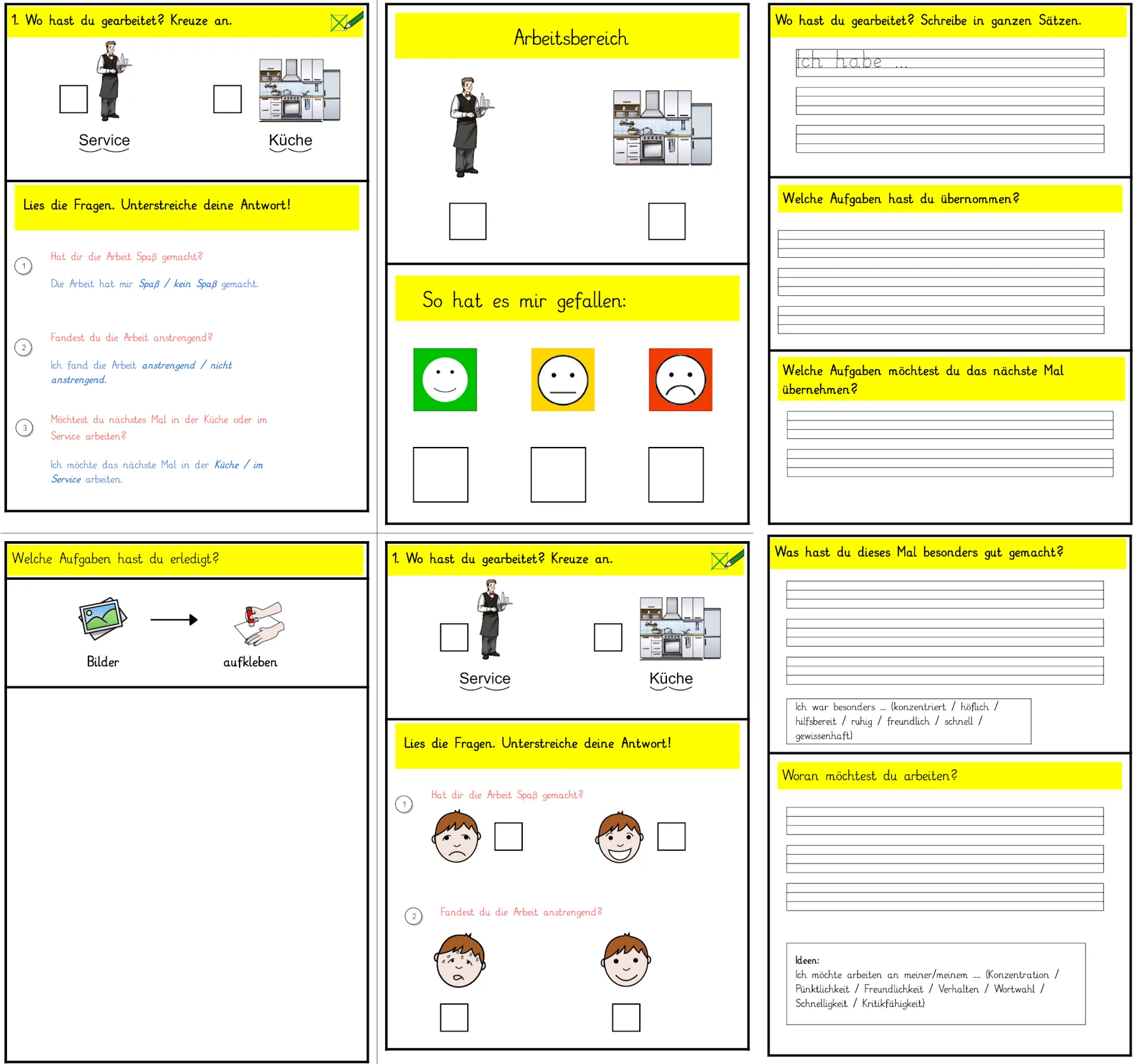 1. Wo hast du gearbeitet? Kreuze an.

Service

Küche

Lies die Fragen. Unterstreiche deine Antwort!

1 Hat dir die Arbeit Spaß gemacht?

Die Arbeit hat mir Spaß / kein Spaß gemacht.

2 Fandest du die Arbeit anstrengend?

Ich fand die Arbeit anstrengend / nicht anstrengend.

3 Möchtest du nächstes Mal in der Küche oder im Service arbeiten?

Ich möchte das nächste Mal in der Küche / im Service arbeiten.

Arbeitsbereich

So hat es mir gefallen:

Wo hast du gearbeitet? Schreibe in ganzen Sätzen.

Ich habe ...

Welche Aufgaben hast du übernommen?

Welche Aufgaben möchtest du das nächste Mal übernehmen?

Welche Aufgaben hast du erledigt?

Bilder

aufkleben

1. Wo hast du gearbeitet? Kreuze an.

Service

Küche

Lies die Fragen. Unterstreiche deine Antwort!

1 Hat dir die Arbeit Spaß gemacht?

2 Fandest du die Arbeit anstrengend?

Was hast du dieses Mal besonders gut gemacht?

Ich war besonders ... (konzentriert / höflich / hilfsbereit / ruhig / freundlich / schnell / gewissenhaft)

Woran möchtest du arbeiten?

Ideen:
Ich möchte arbeiten an meiner/meinem .... (Konzentration / Pünktlichkeit / Freundlichkeit / Verhalten / Wortwahl / Schnelligkeit / Kritikfähigkeit)