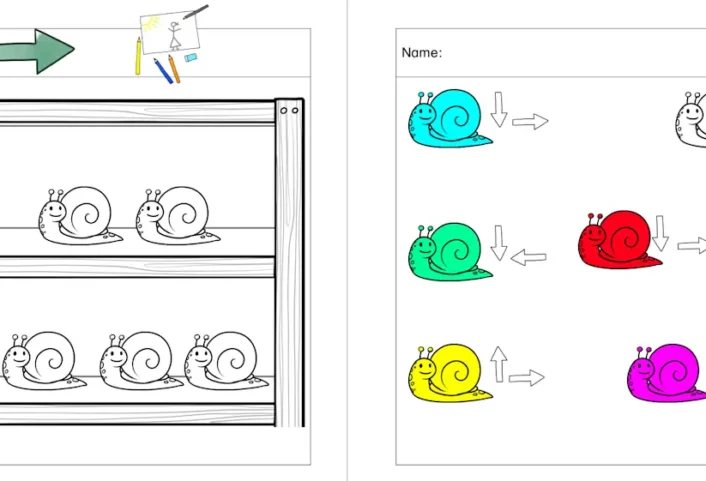 Name: