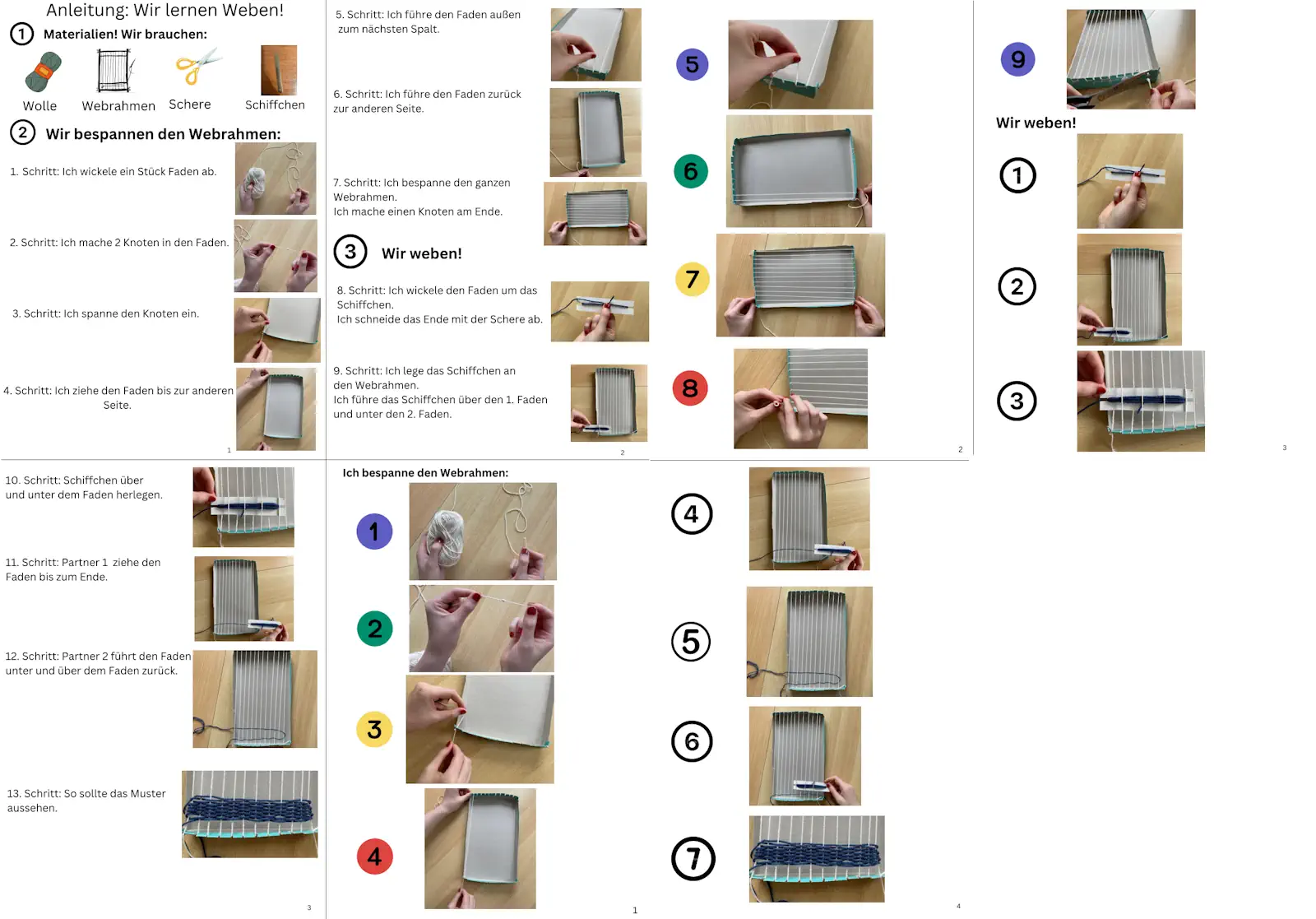 Anleitung: Wir lernen Weben!

1 Materialien! Wir brauchen:

Wolle

Webrahmen

Schere

Schiffchen

2 Wir bespannen den Webrahmen:

1. Schritt: Ich wickele ein Stück Faden ab.

2. Schritt: Ich mache 2 Knoten in den Faden.

3. Schritt: Ich spanne den Knoten ein.

4. Schritt: Ich ziehe den Faden bis zur anderen Seite.

1

5. Schritt: Ich führe den Faden außen zum nächsten Spalt.

6. Schritt: Ich führe den Faden zurück zur anderen Seite.

7. Schritt: Ich bespanne den ganzen Webrahmen.
Ich mache einen Knoten am Ende.

3 Wir weben!

8. Schritt: Ich wickele den Faden um das Schiffchen.
Ich schneide das Ende mit der Schere ab.

9. Schritt: Ich lege das Schiffchen an den Webrahmen.
Ich führe das Schiffchen über den 1. Faden und unter den 2. Faden.

2

5

6

7

8

2

9

Wir weben!

1

2

3

3

10. Schritt: Schiffchen über und unter dem Faden herlegen.

11. Schritt: Partner 1 ziehe den Faden bis zum Ende.

12. Schritt: Partner 2 führt den Faden unter und über dem Faden zurück.

13. Schritt: So sollte das Muster aussehen.

3

Ich bespanne den Webrahmen:

1

2

3

4

1

4

5

6

7

4