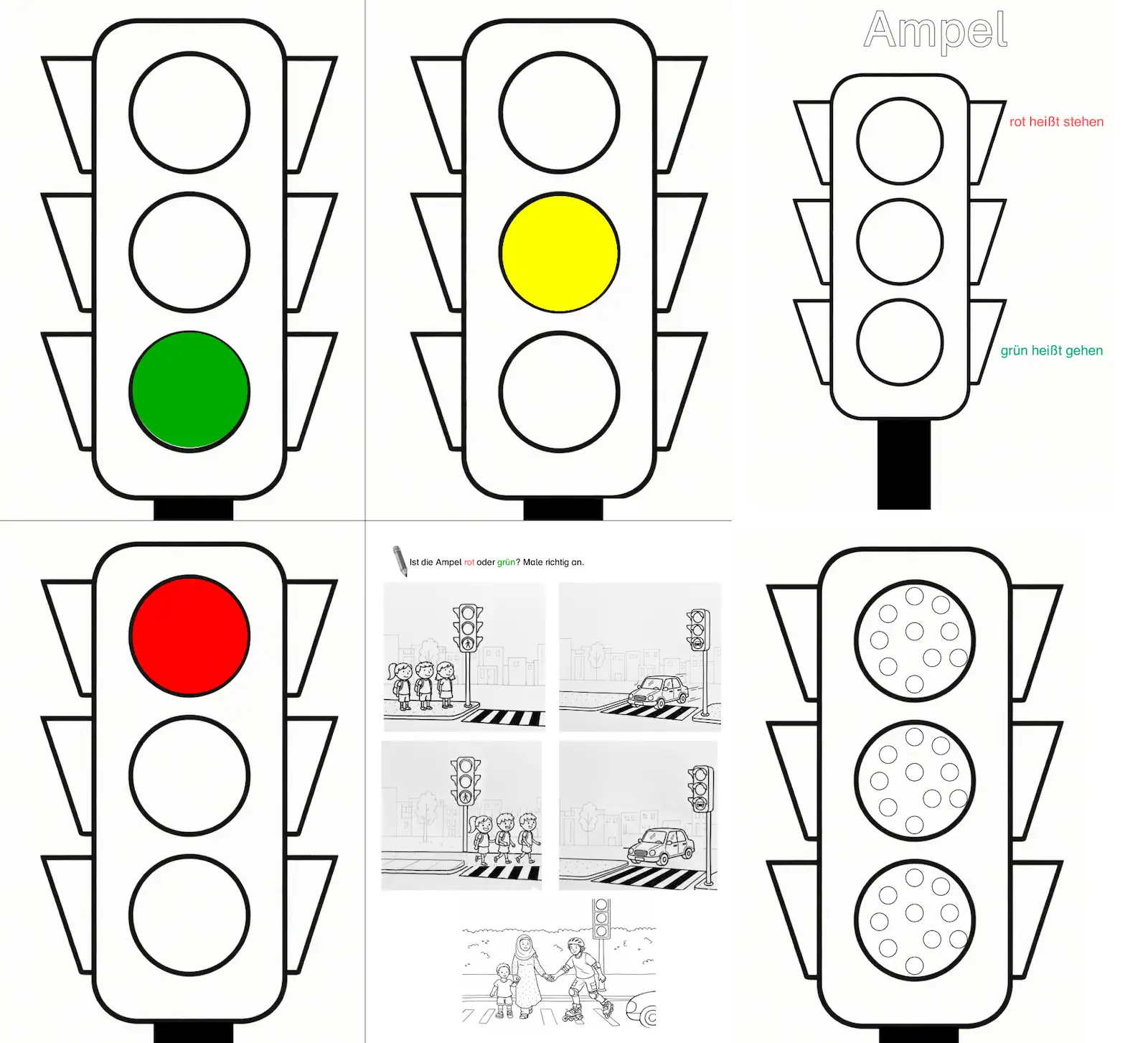 Ampel

rot heißt stehen

grün heißt gehen

Ist die Ampel rot oder grün? Male richtig an.